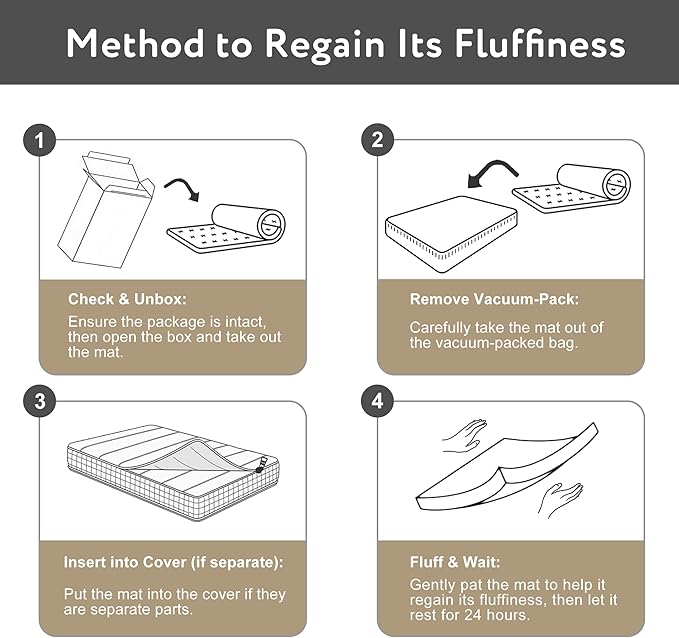 Method to Regain Its Fluffiness

1

Check & Unbox:
Ensure the package is intact, then open the box and take out the mat.

2

Remove Vacuum-Pack:
Carefully take the mat out of the vacuum-packed bag.

3

Insert into Cover (if separate):
Put the mat into the cover if they are separate parts.

4

Fluff & Wait:
Gently pat the mat to help it regain its fluffiness, then let it rest for 24 hours.